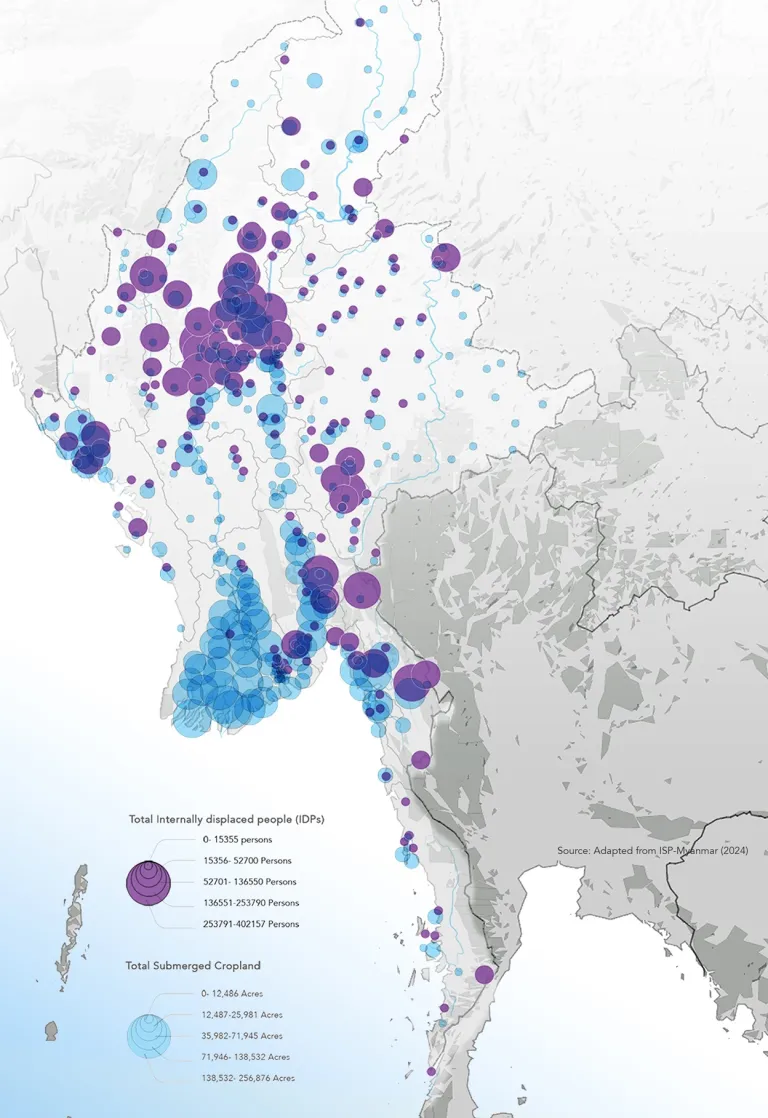 Total Internally displaced people (IDPs)

0- 15355 persons
15356- 52700 Persons
52701- 136550 Persons
136551-253790 Persons
253791-402157 Persons

Source: Adapted from ISP-Myanmar (2024)

Total Submerged Cropland

0- 12,486 Acres
12,487-25,981 Acres
35,982-71,945 Acres
71,946- 138,532 Acres
138,532- 256,876 Acres